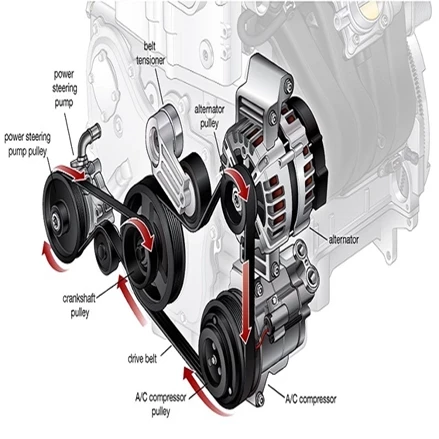 belt tensioner

power steering pump

alternator pulley

power steering pump pulley

alternator

crankshaft pulley

drive belt

A/C compressor pulley

A/C compressor