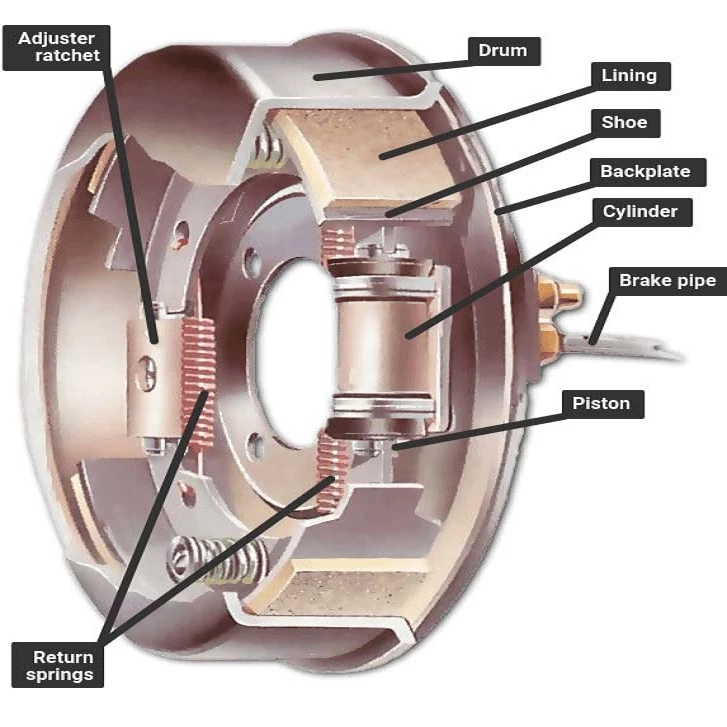 Adjuster ratchet

Drum

Lining

Shoe

Backplate

Cylinder

Brake pipe

Piston

Return springs